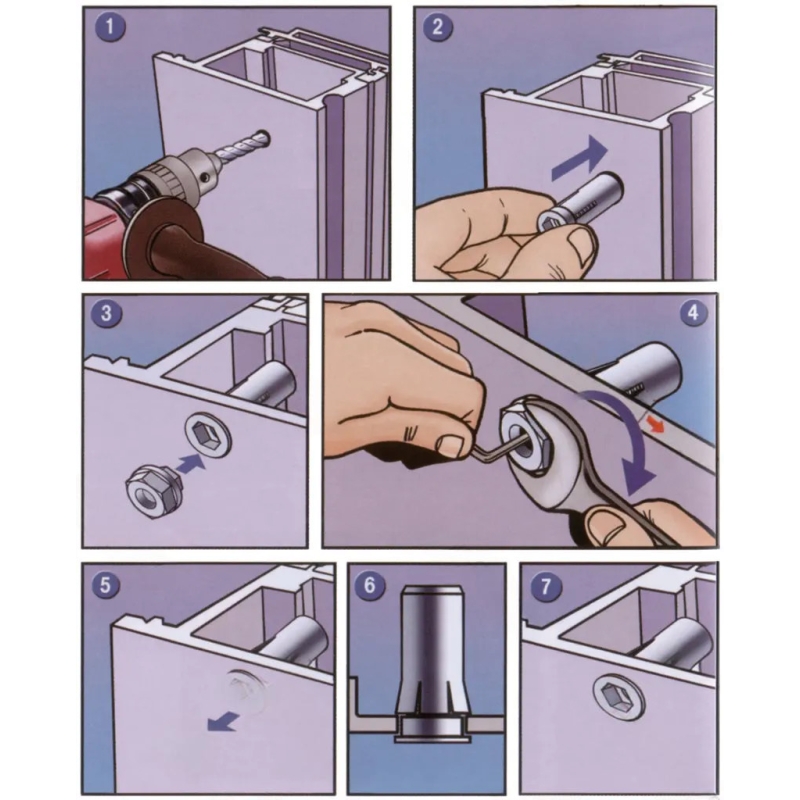 1
2
3
4
5
6
7